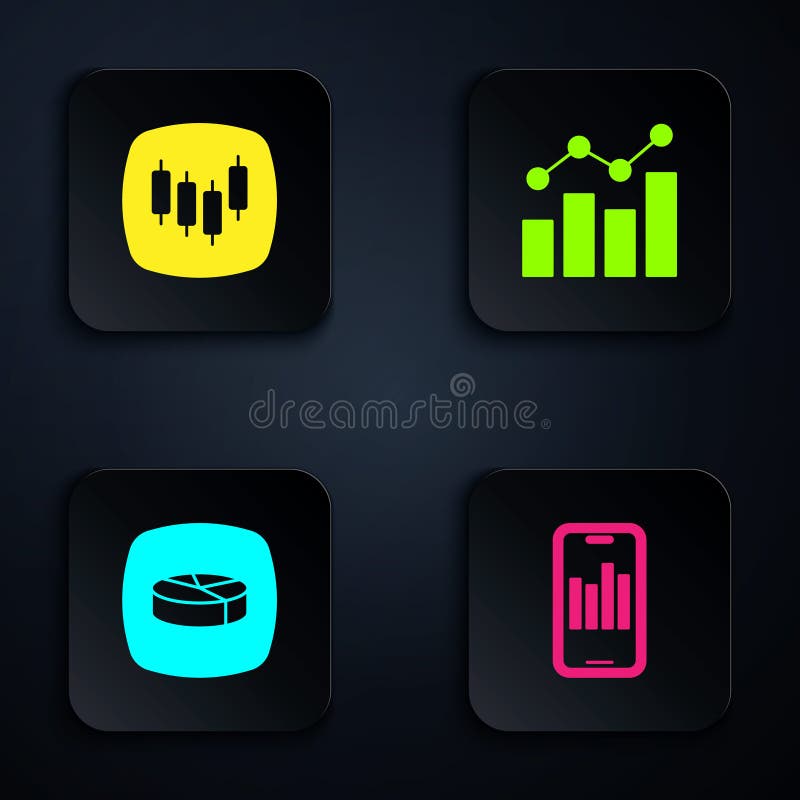 dreamstime