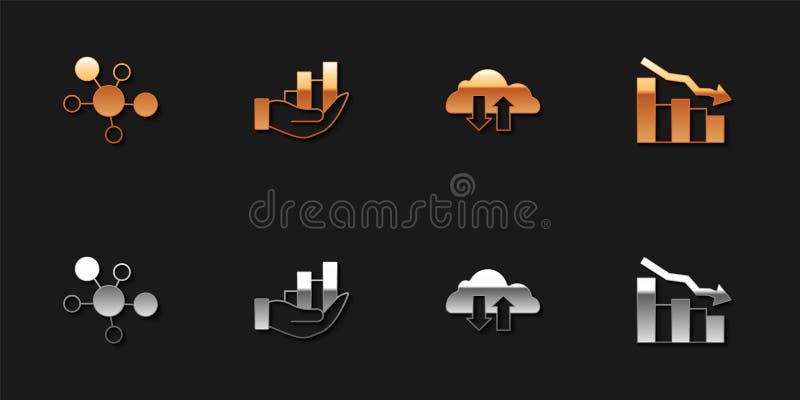 dreamstime®