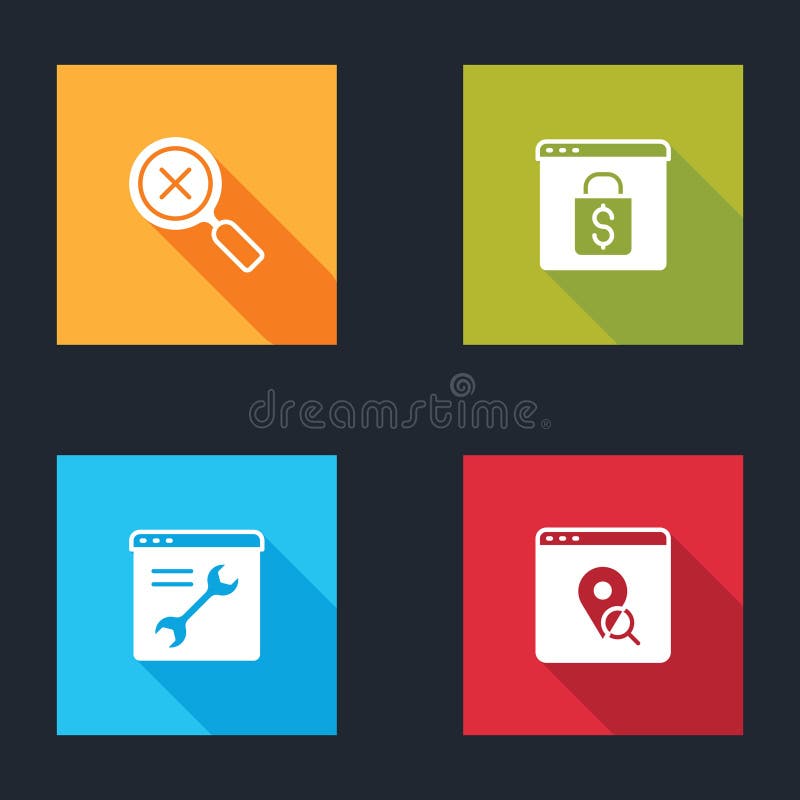 $
dreamstime