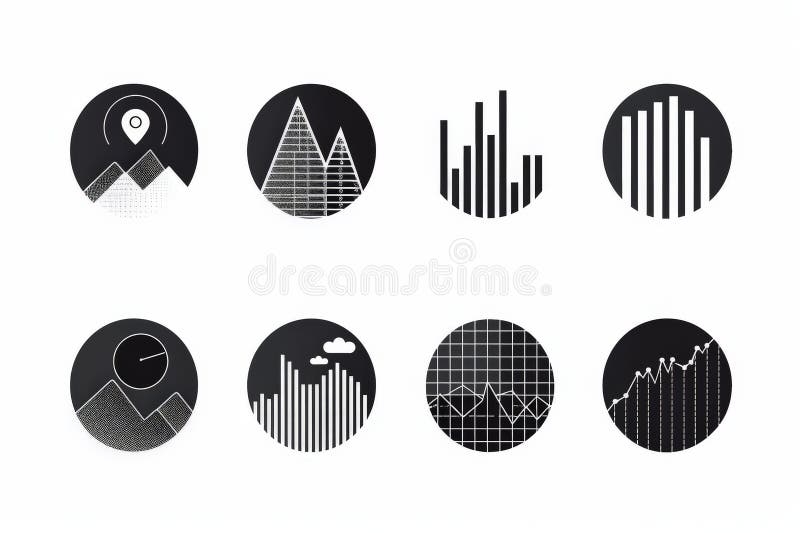 dreamstime.