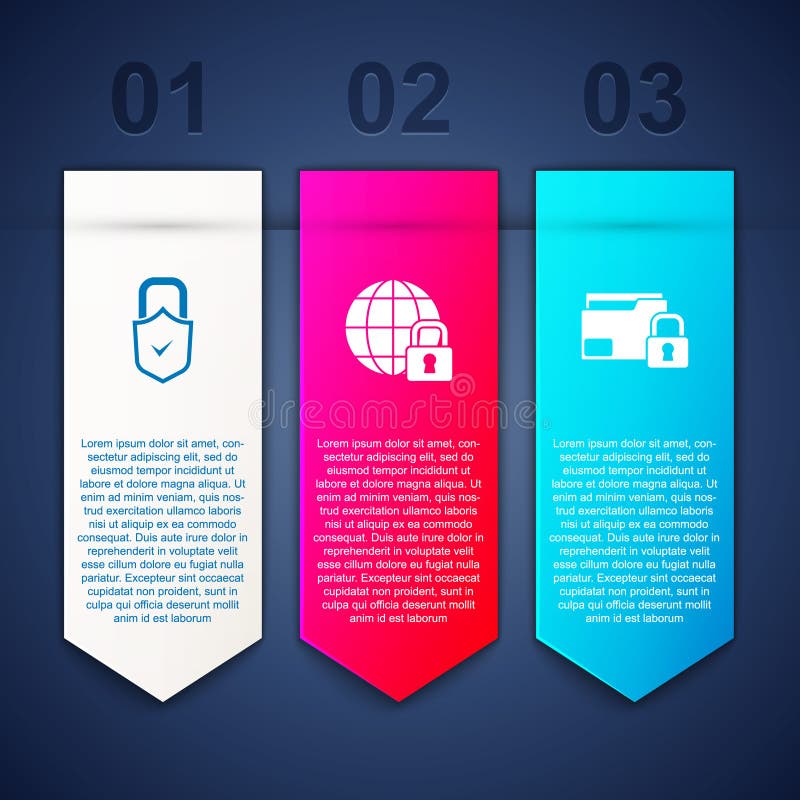 01

Lorem ipsum dolor sit amet, consectetur adipiscing elit, sed do eiusmod tempor incididunt ut labore et dolore magna aliqua. Ut enim ad minim veniam, quis nostrud exercitation ullamco laboris nisi ut aliquip ex ea commodo consequat. Duis aute irure dolor in reprehenderit in voluptate velit esse cillum dolore eu fugiat nulla pariatur. Excepteur sint occaecat cupidatat non proident, sunt in culpa qui officia deserunt mollit anim id est laborum

02

Lorem ipsum dolor sit amet, consectetur adipiscing elit, sed do eiusmod tempor incididunt ut labore et dolore magna aliqua. Ut enim ad minim veniam, quis nostrud exercitation ullamco laboris nisi ut aliquip ex ea commodo consequat. Duis aute irure dolor in reprehenderit in voluptate velit esse cillum dolore eu fugiat nulla pariatur. Excepteur sint occaecat cupidatat non proident, sunt in culpa qui officia deserunt mollit anim id est laborum

03

Lorem ipsum dolor sit amet, consectetur adipiscing elit, sed do eiusmod tempor incididunt ut labore et dolore magna aliqua. Ut enim ad minim veniam, quis nostrud exercitation ullamco laboris nisi ut aliquip ex ea commodo consequat. Duis aute irure dolor in reprehenderit in voluptate velit esse cillum dolore eu fugiat nulla pariatur. Excepteur sint occaecat cupidatat non proident, sunt in culpa qui officia deserunt mollit anim id est laborum

dreamstime