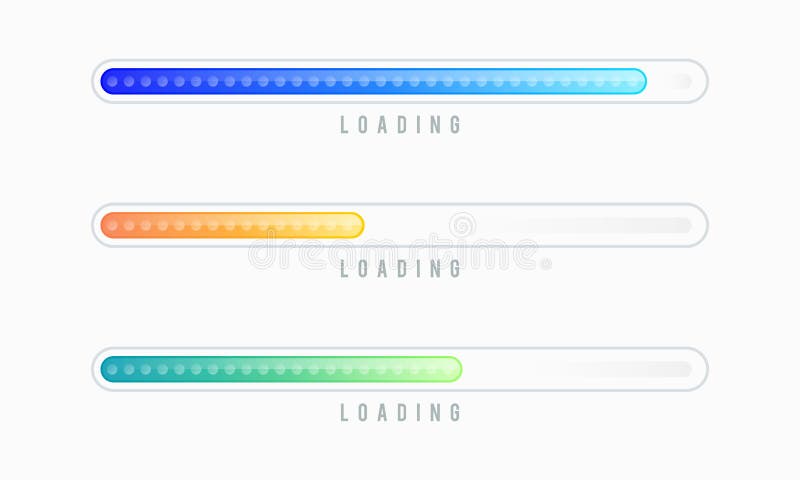 LOADING

dreamstime

LOADING

LOADING