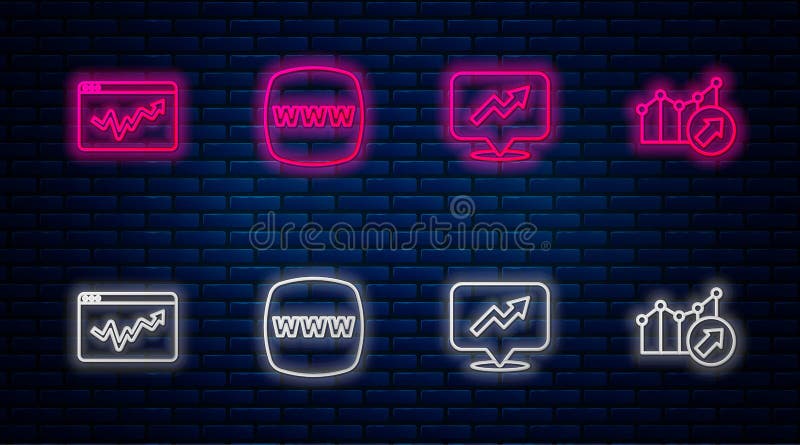 WWW

dreamstime

WWW