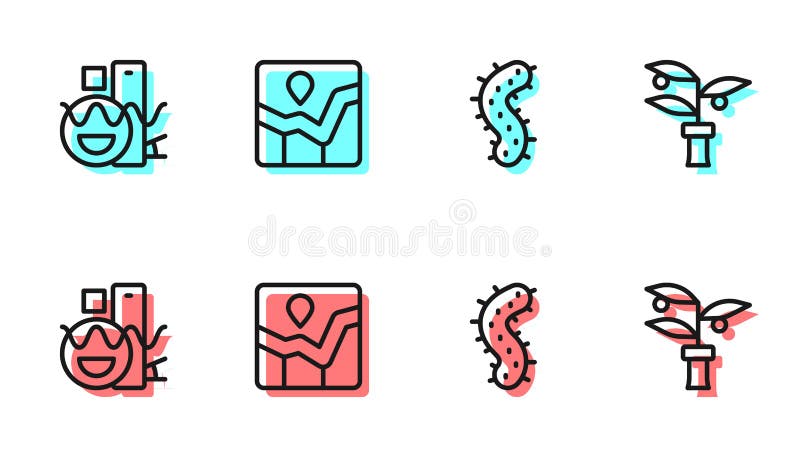 dreamstime