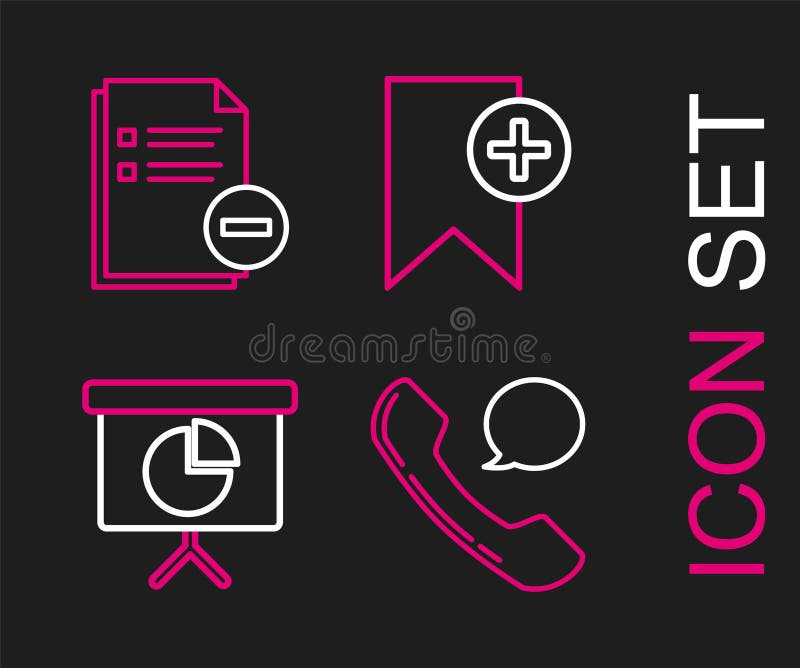 dreamstime

ICON SET