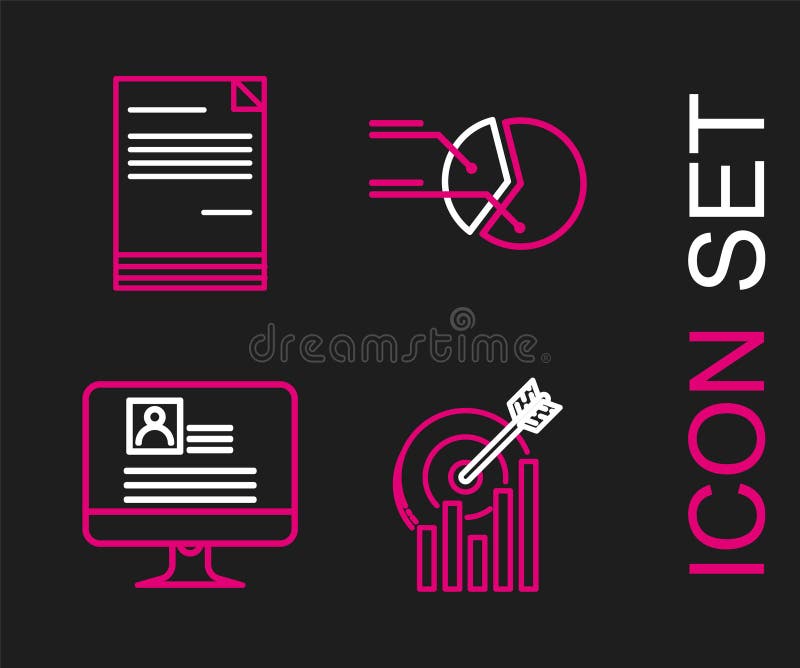 dreamstime

ICON SET