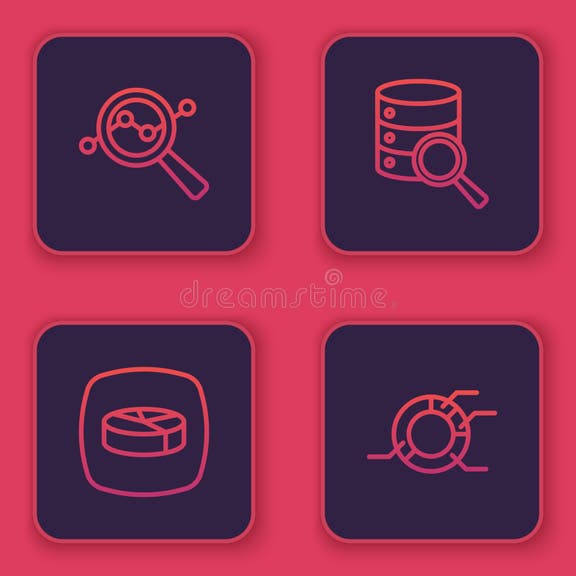 dreamstime