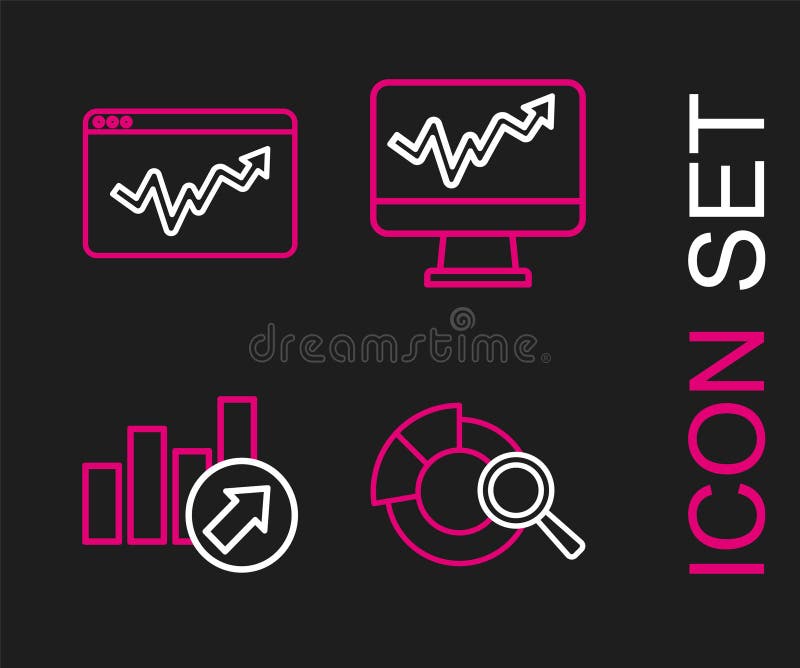 dreamstime

ICON SET