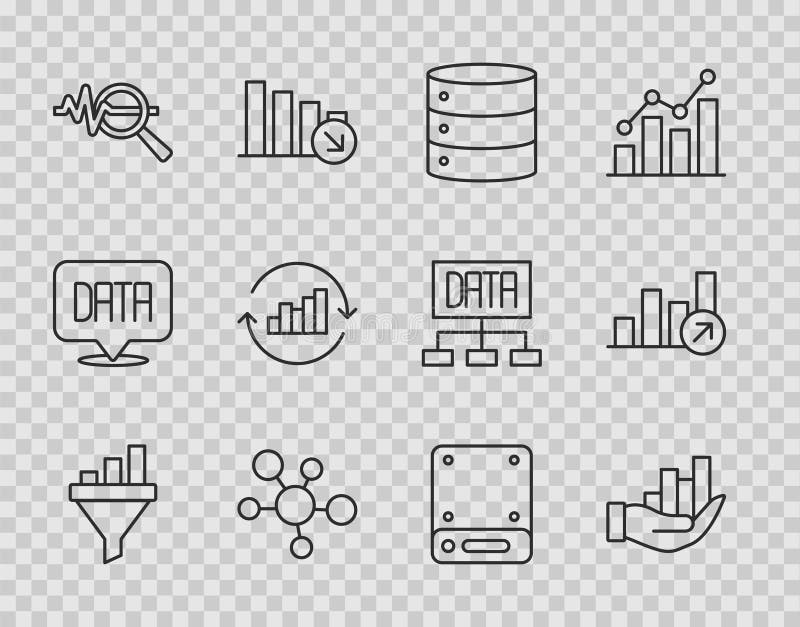 DATA

DATA