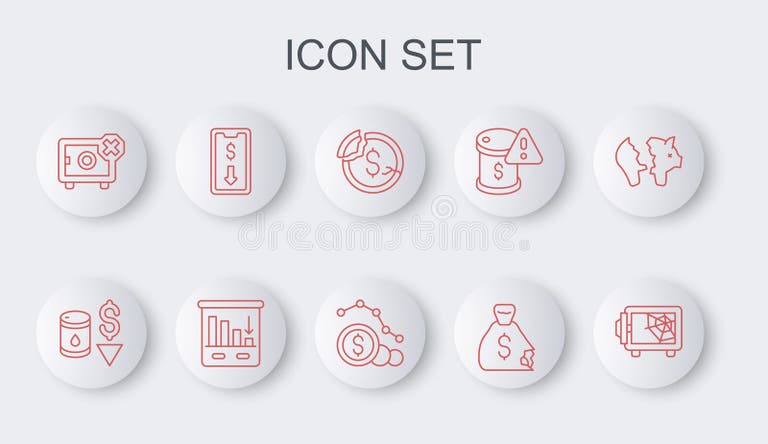 ICON SET

dreamstime