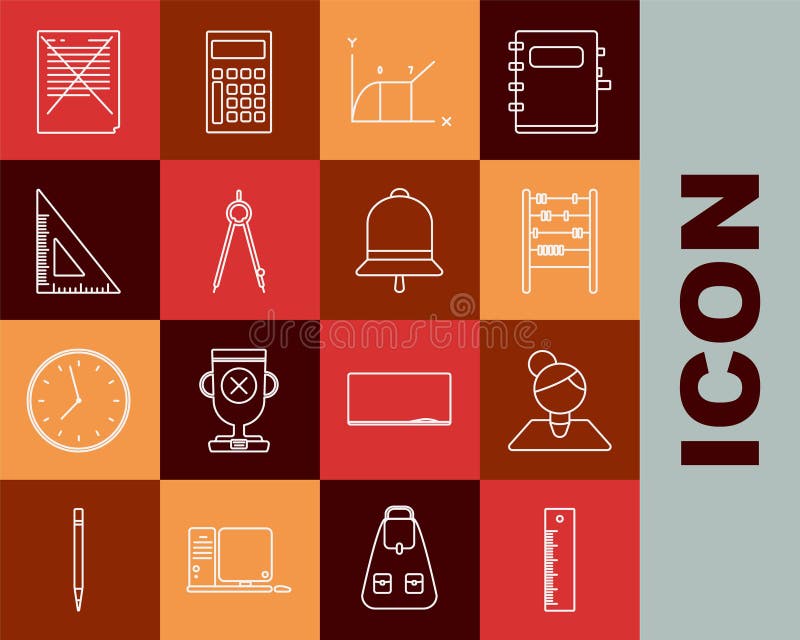 Y
0
7
X
dreamstime
ICON