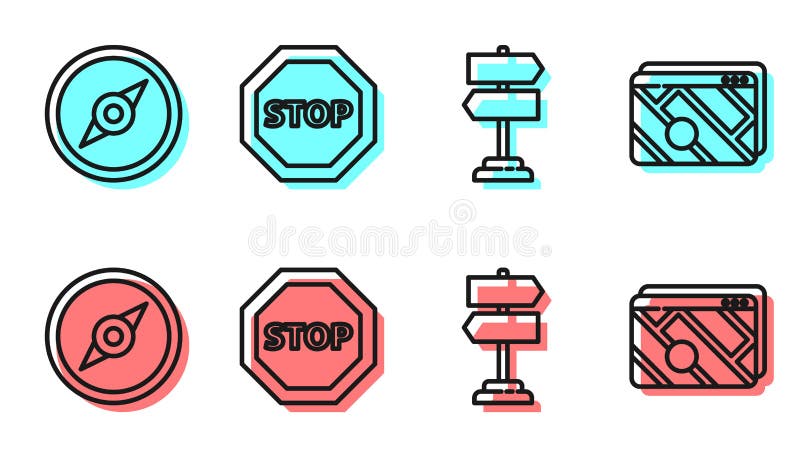 STOP

dreamstime

STOP