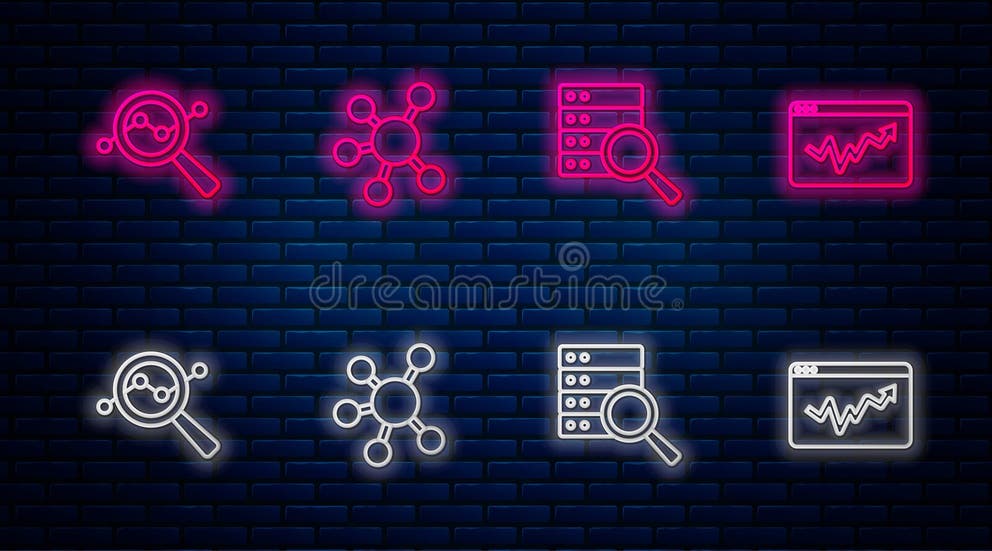 dreamstime