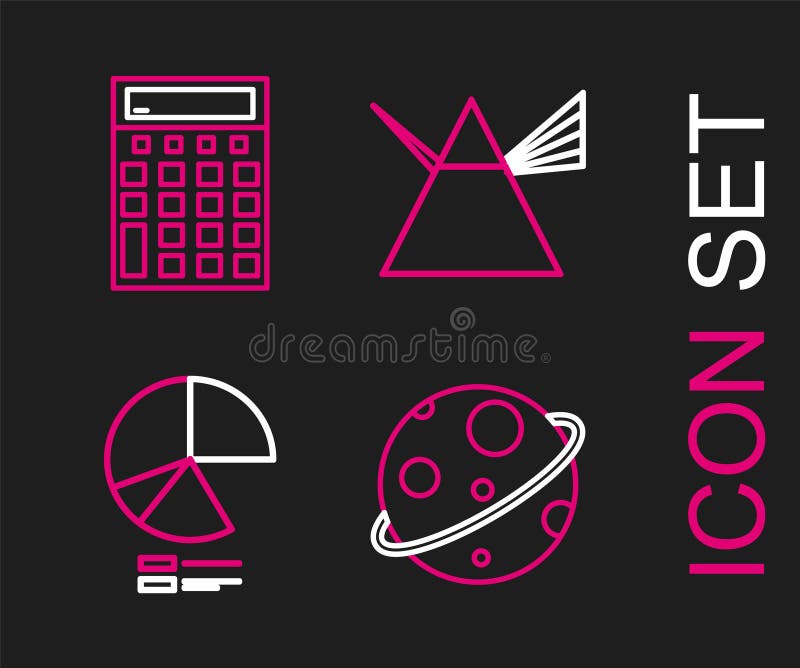 dreamstime

ICON SET