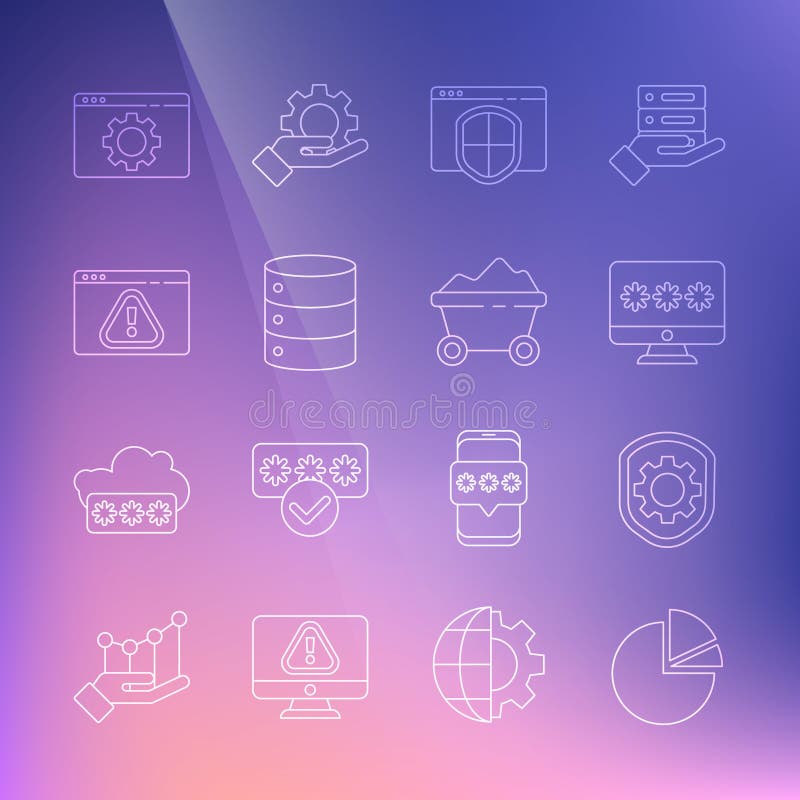 dreamstime