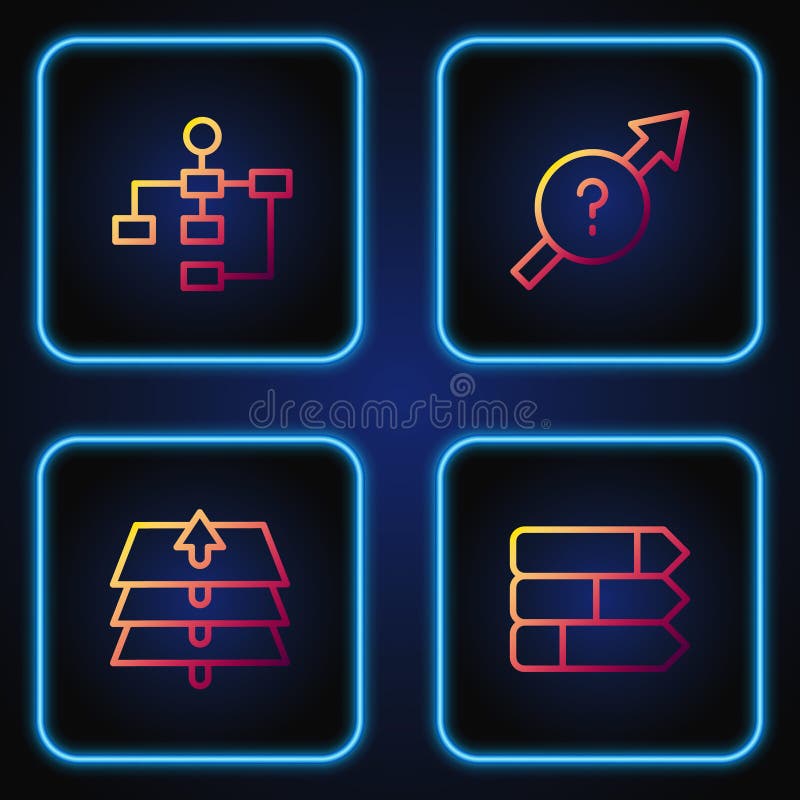 ?

dreamstime