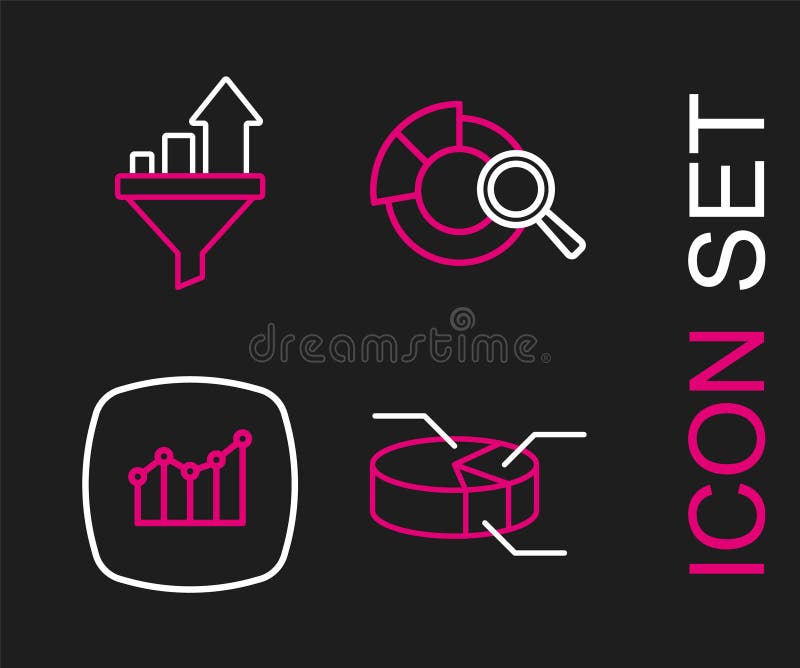 dreamstime

ICON SET