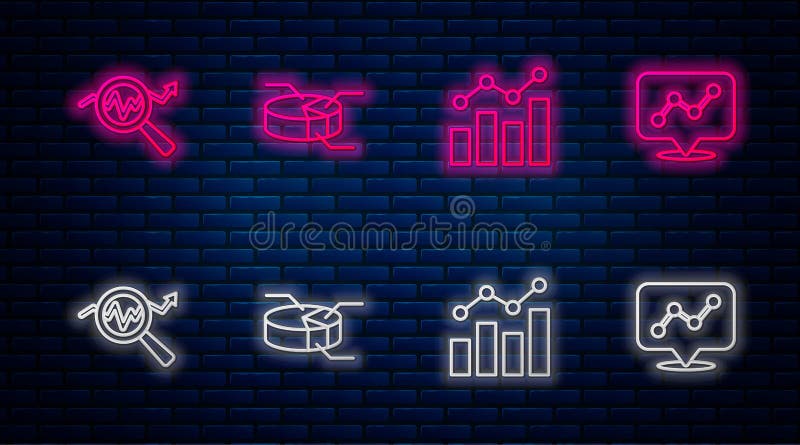 dreamstime