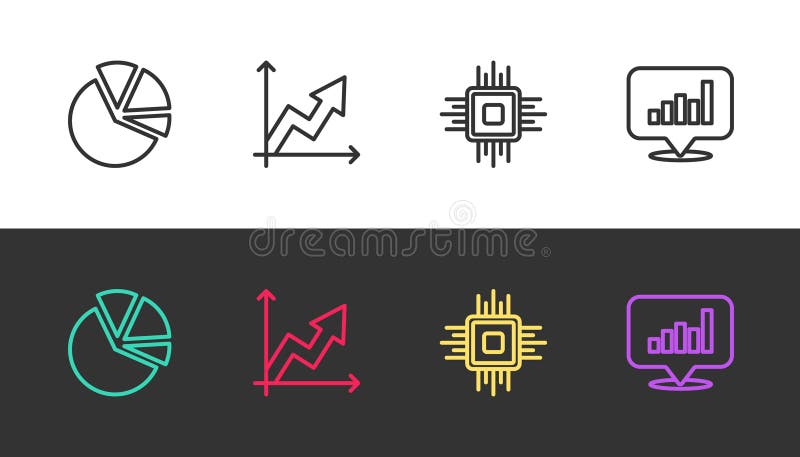 dreamstime®