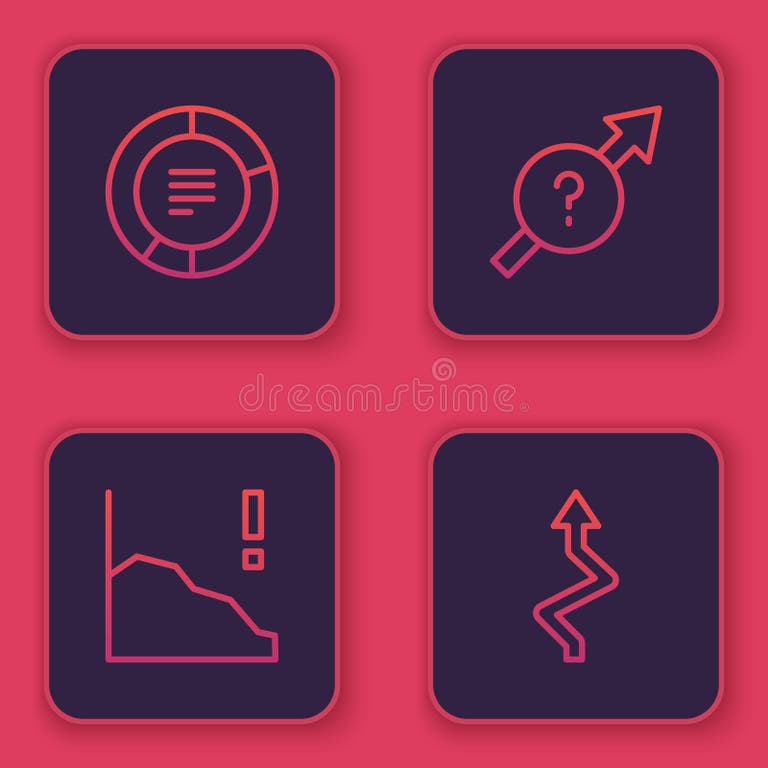 ?

dreamstime

!