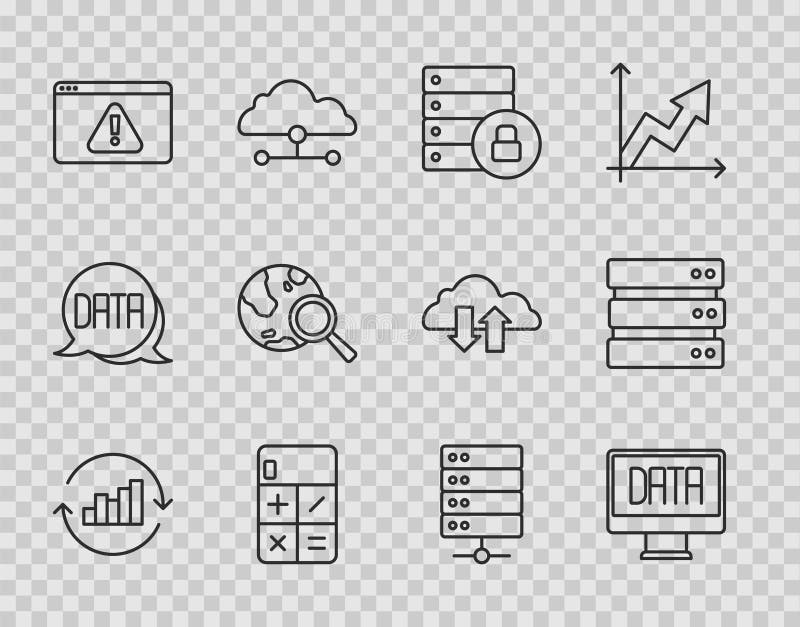 DATA

DATA