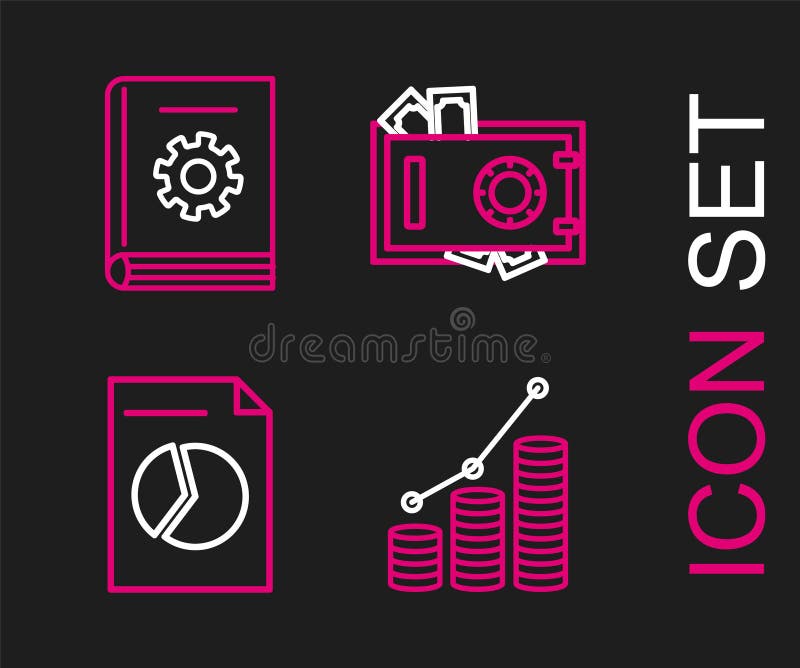 dreamstime

ICON SET