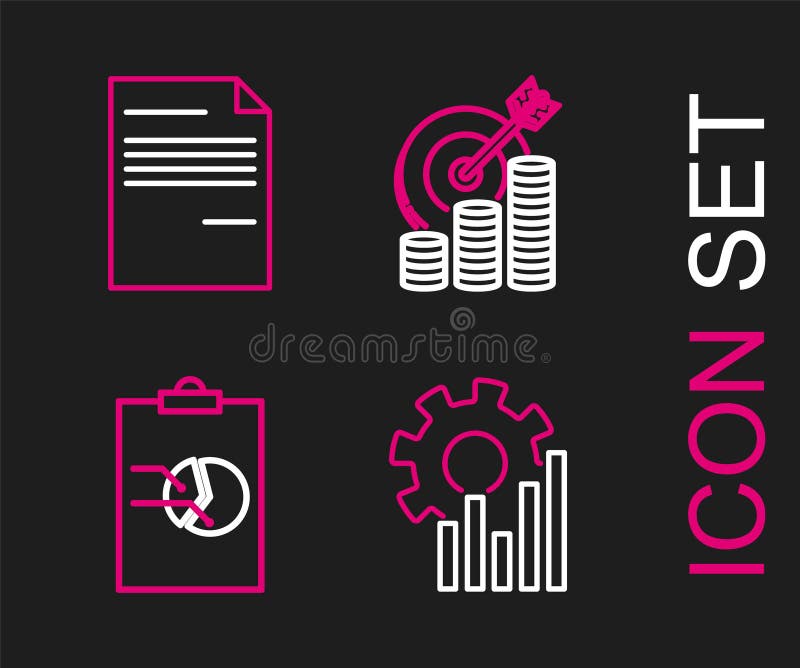 dreamstime

ICON SET