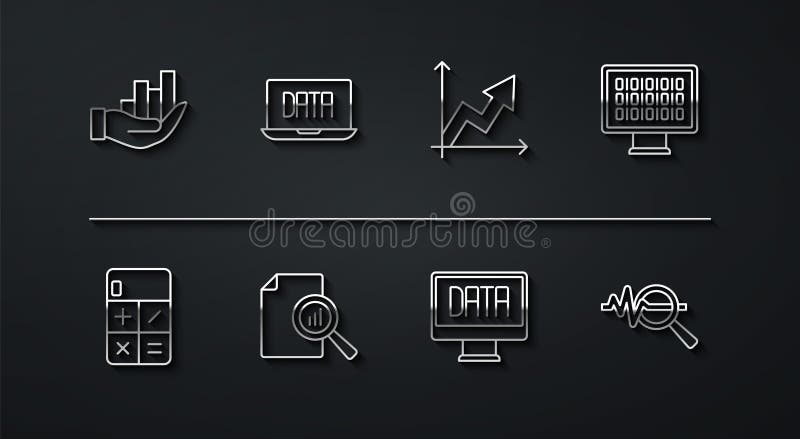 DATA

01010101
10101010
01010101

dreamstime

0
+ /
× =

DATA