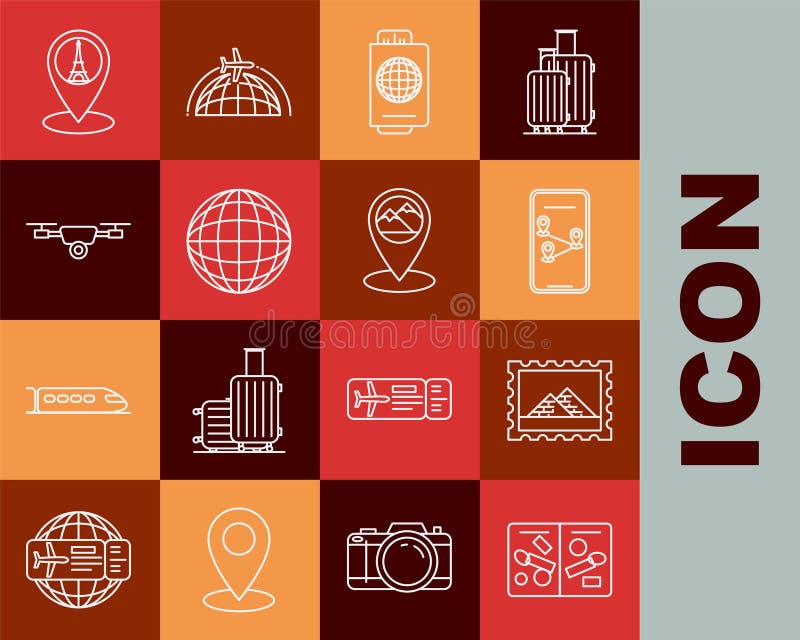 dreamstime

ICON