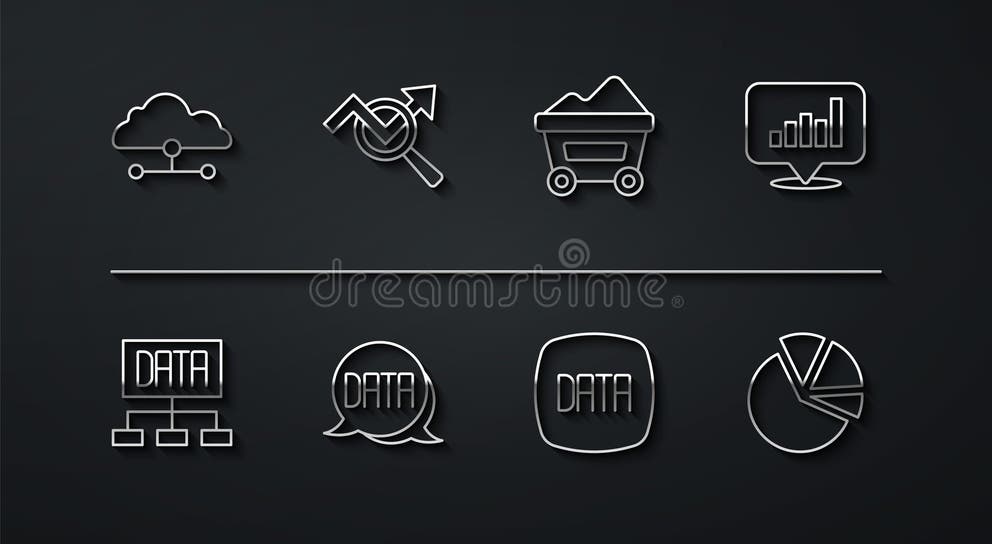 dreamstime®

DATA

DATA

DATA