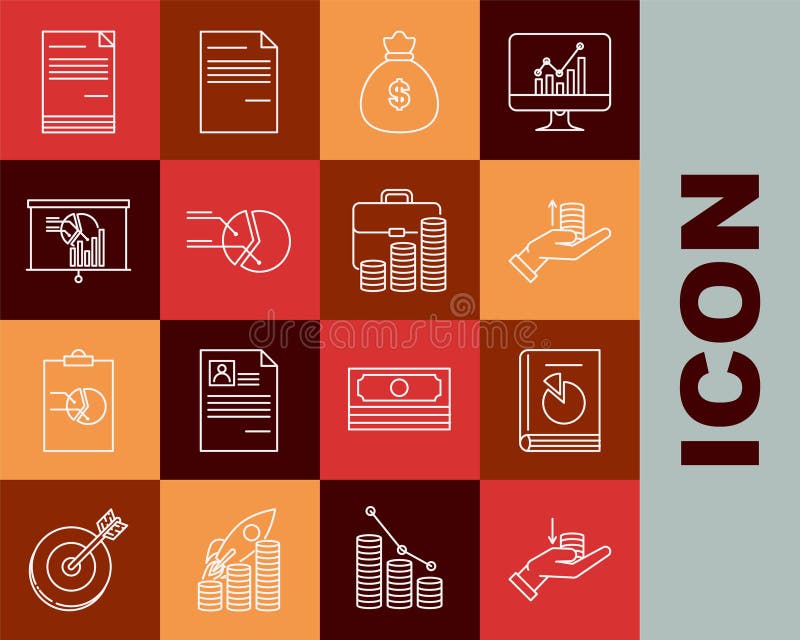 $

dreamstime

ICON