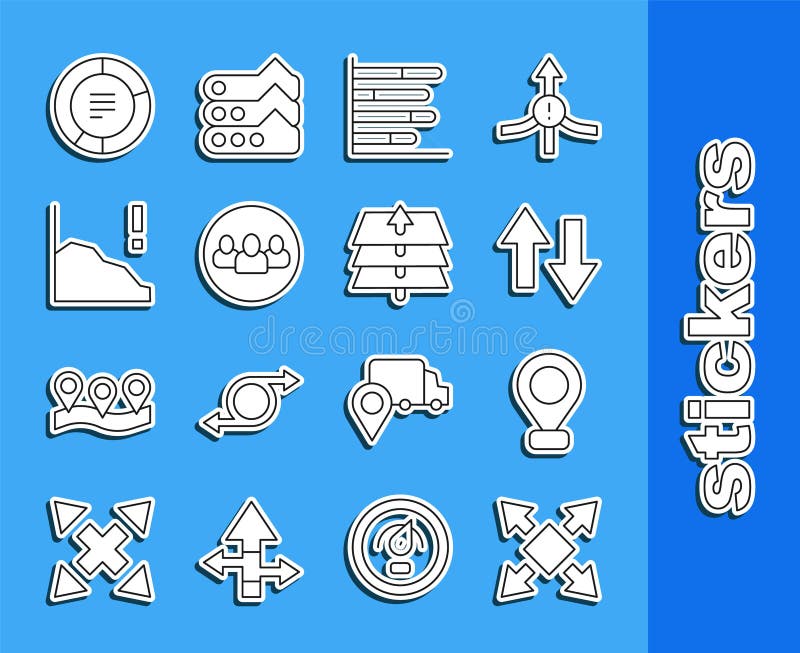 dreamstime

stickers