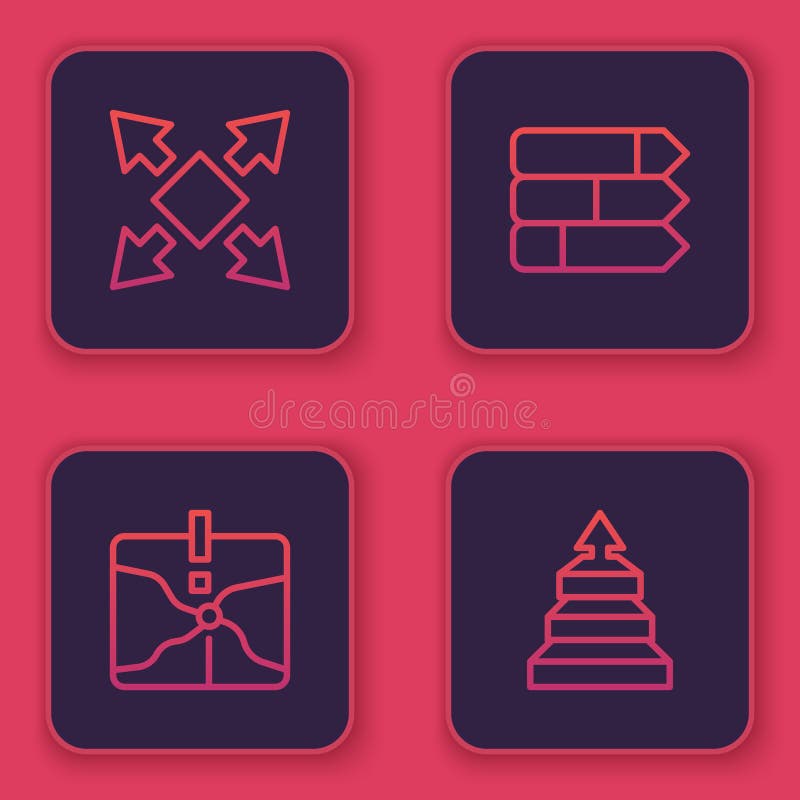 dreamstime