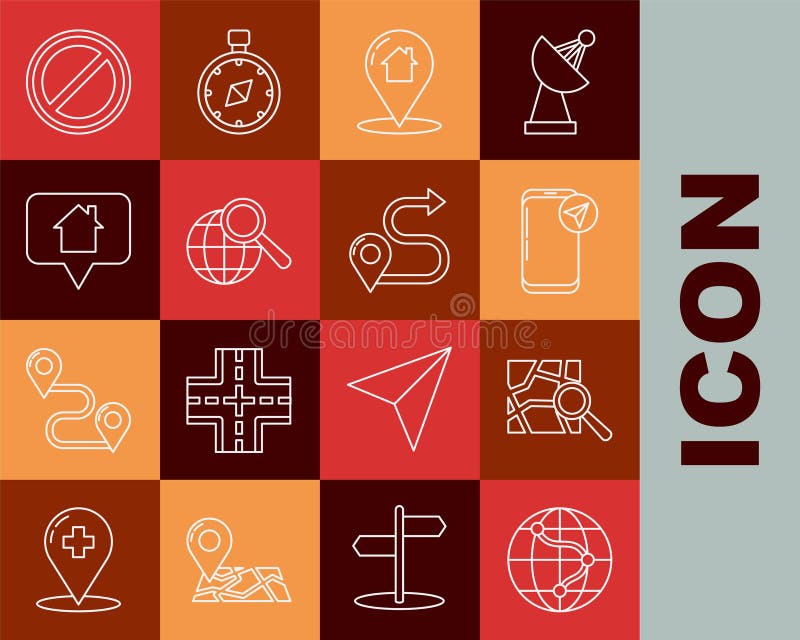 dreamstime

ICON