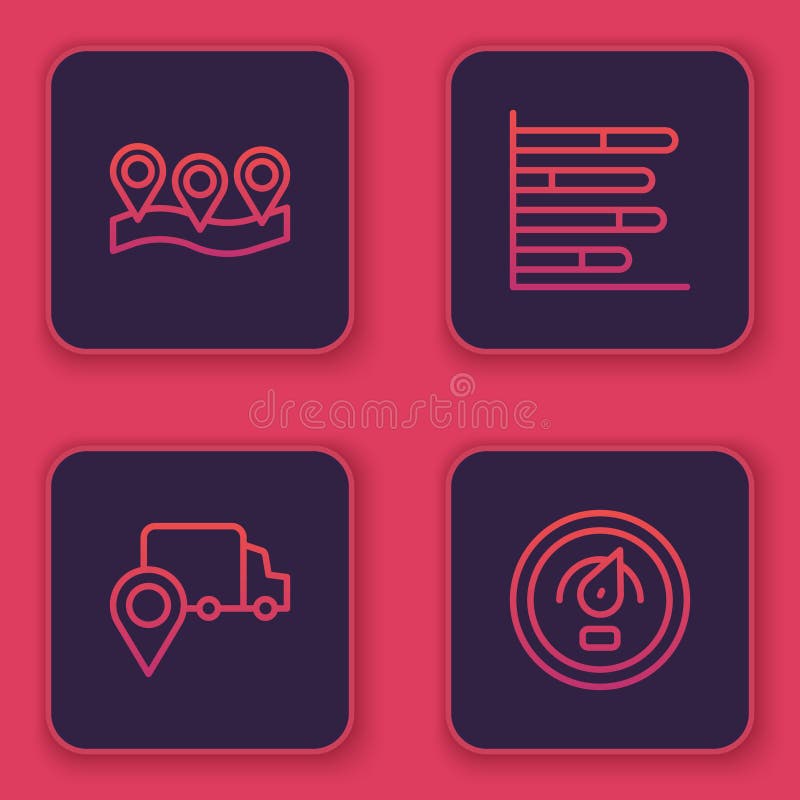 dreamstime