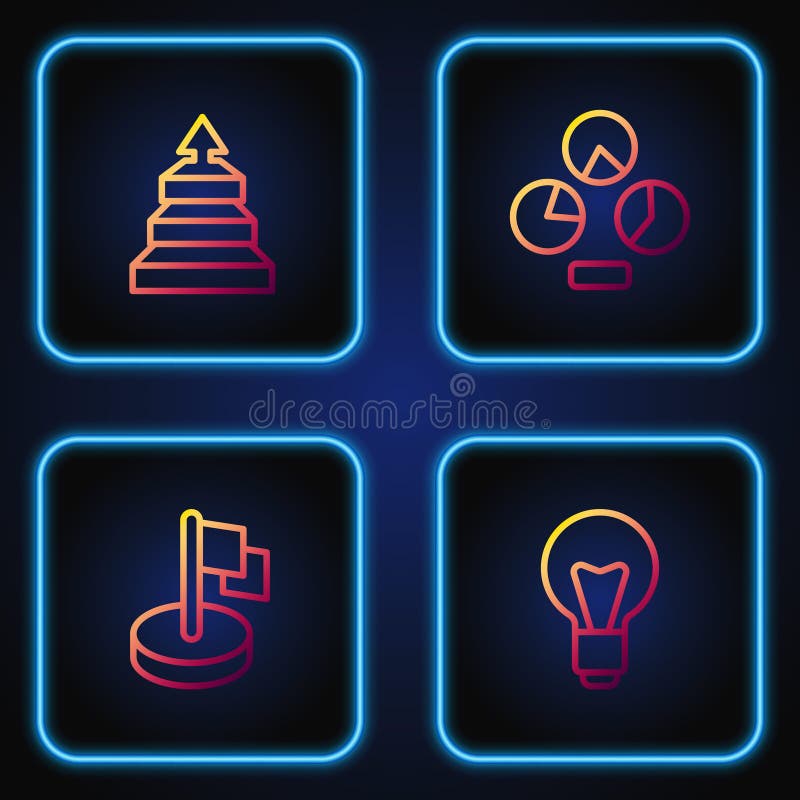 dreamstime