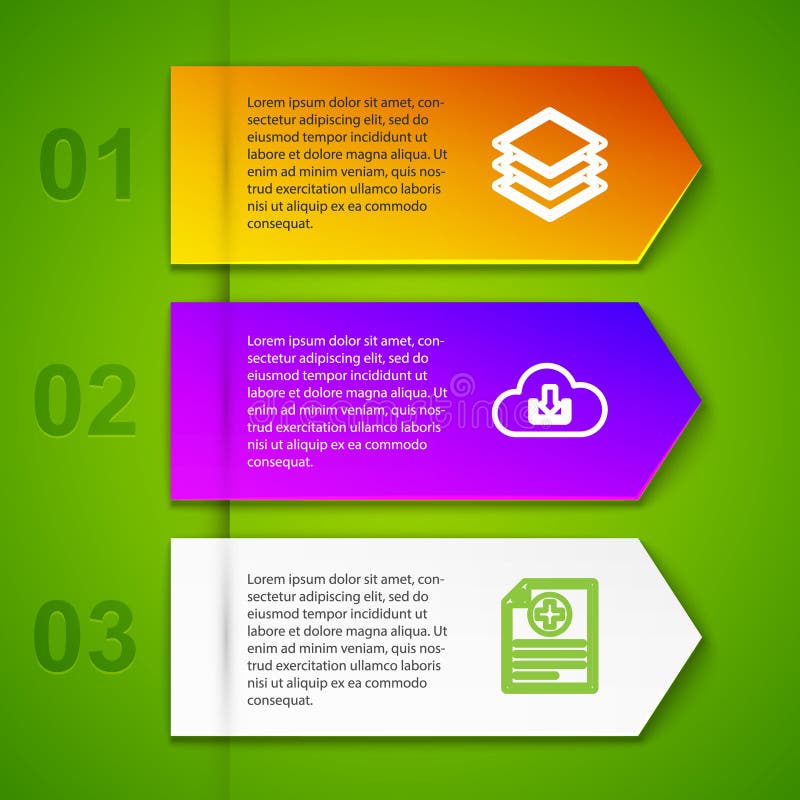 01

Lorem ipsum dolor sit amet, consectetur adipiscing elit, sed do eiusmod tempor incididunt ut labore et dolore magna aliqua. Ut enim ad minim veniam, quis nostrud exercitation ullamco laboris nisi ut aliquip ex ea commodo consequat.

02

Lorem ipsum dolor sit amet, consectetur adipiscing elit, sed do eiusmod tempor incididunt ut labore et dolore magna aliqua. Ut enim ad minim veniam, quis nostrud exercitation ullamco laboris nisi ut aliquip ex ea commodo consequat.

dreamstime

03

Lorem ipsum dolor sit amet, consectetur adipiscing elit, sed do eiusmod tempor incididunt ut labore et dolore magna aliqua. Ut enim ad minim veniam, quis nostrud exercitation ullamco laboris nisi ut aliquip ex ea commodo consequat.