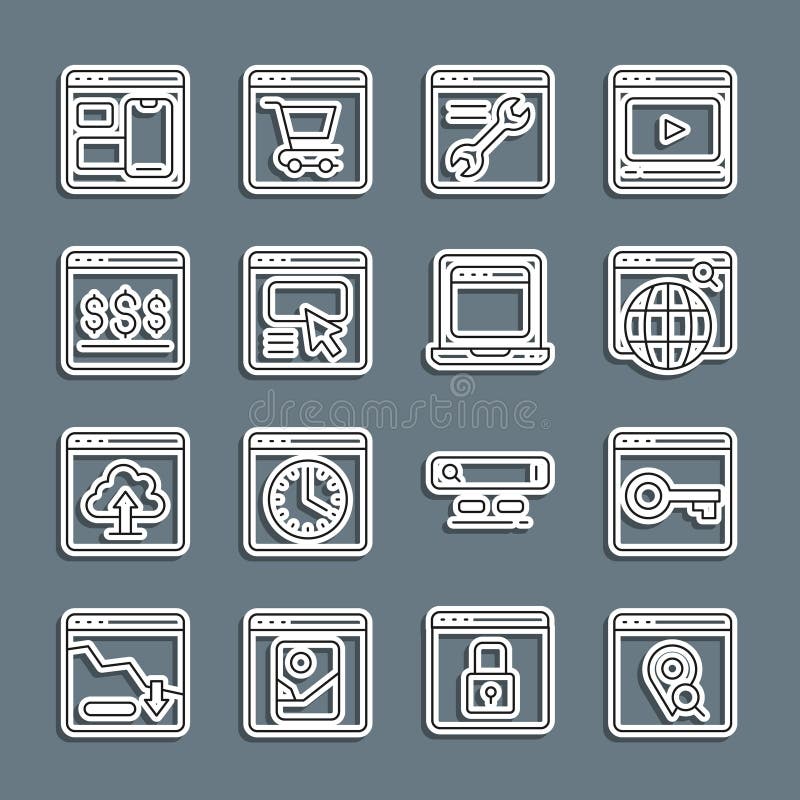 $$$

dreamstime