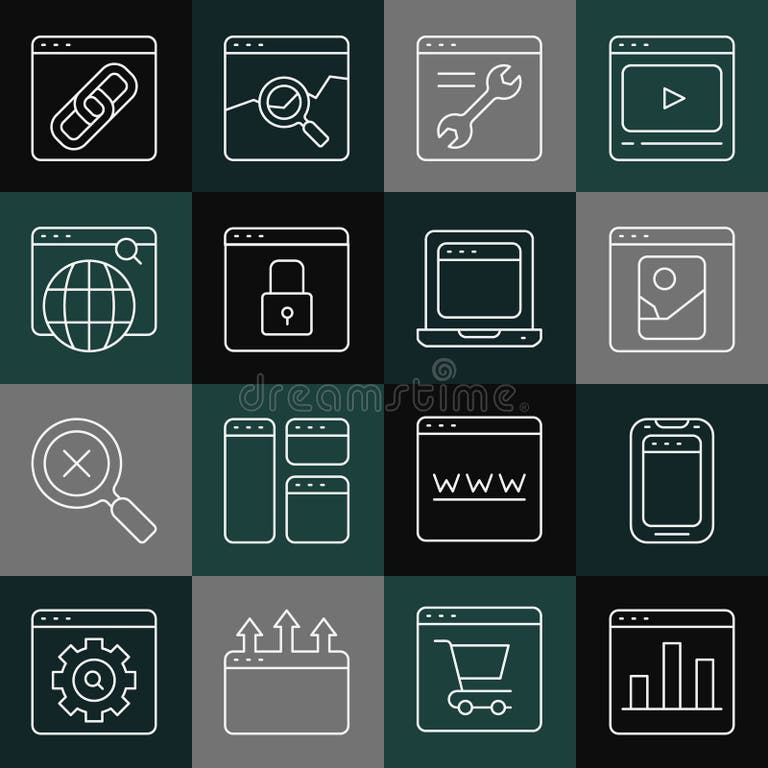 dreamstime

WWW