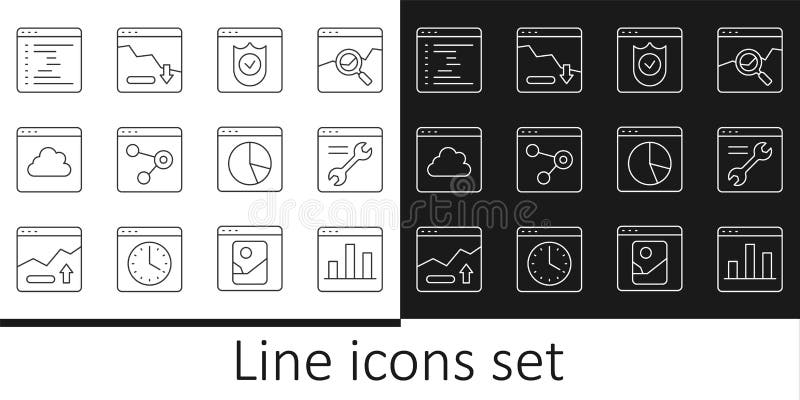 dreamstime

Line icons set