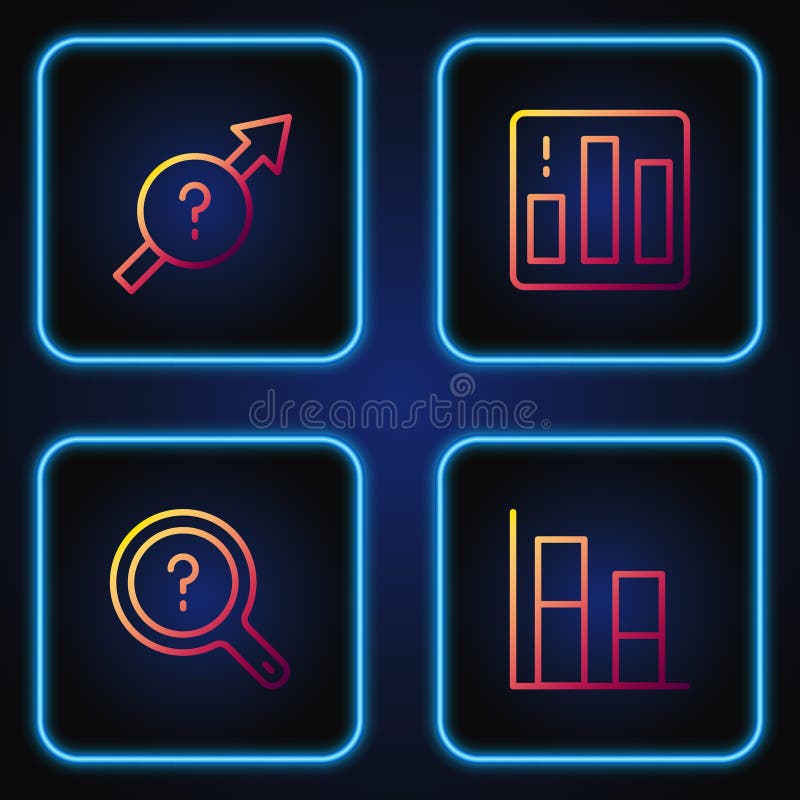 ?

!

dreamstime

?