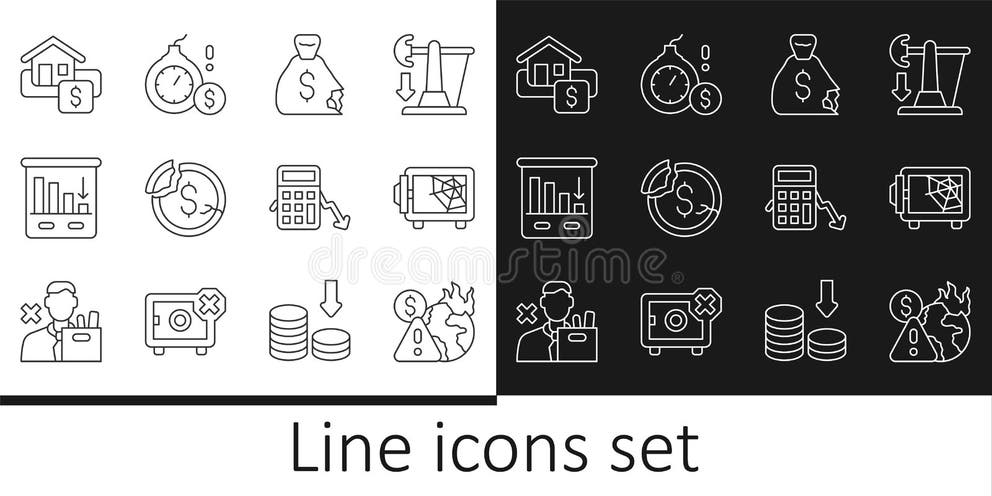 dreamstime

Line icons set