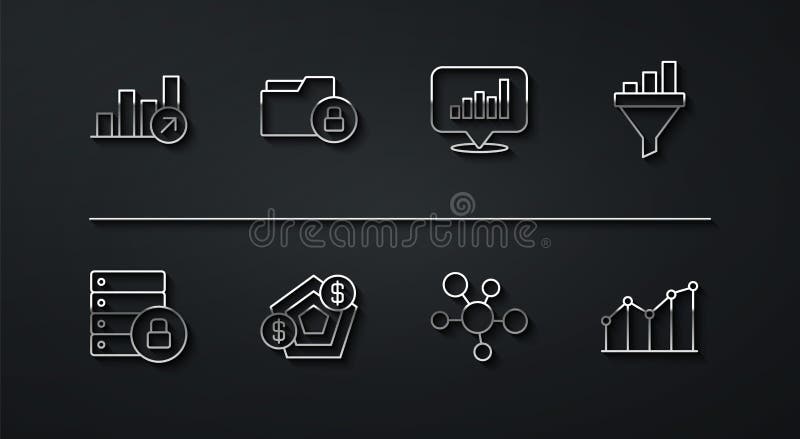 dreamstime®

$

$