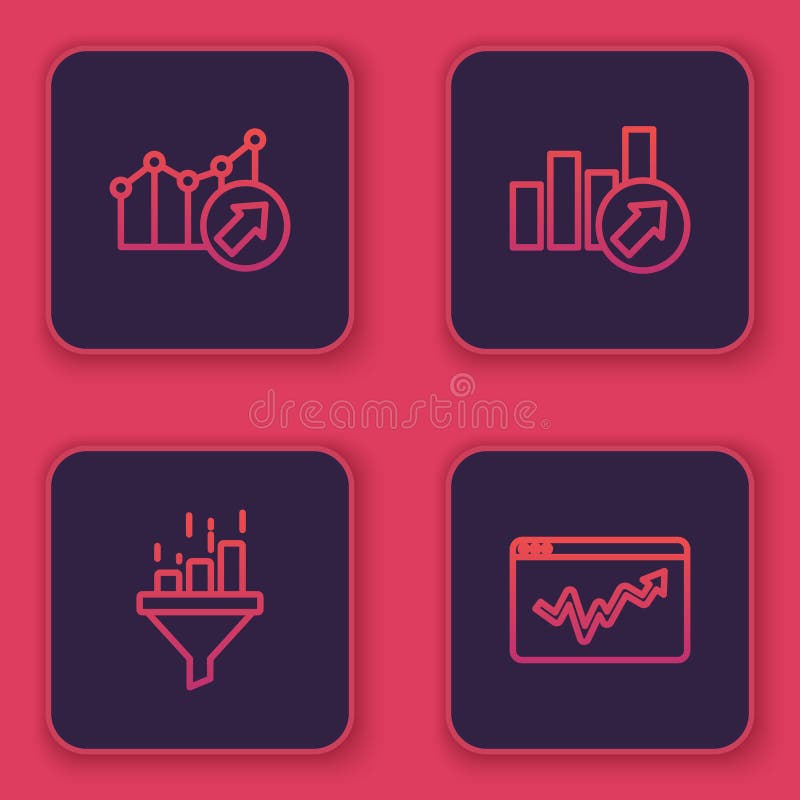 dreamstime