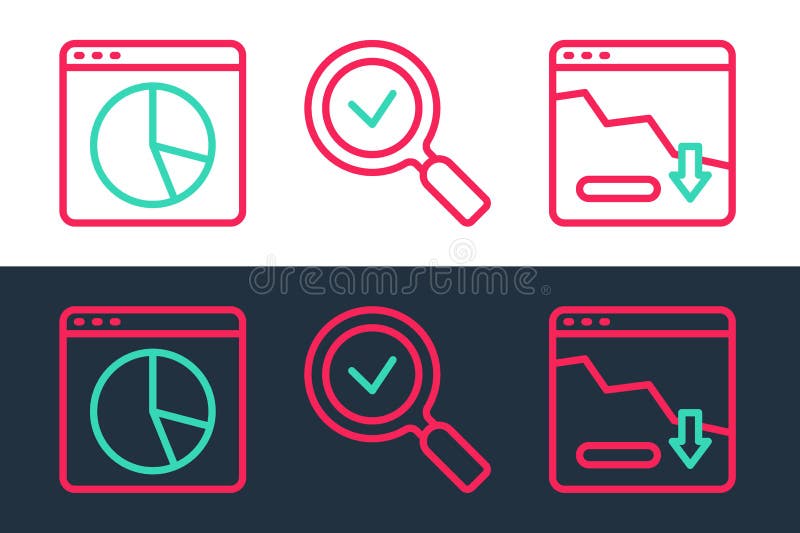 dreamstime