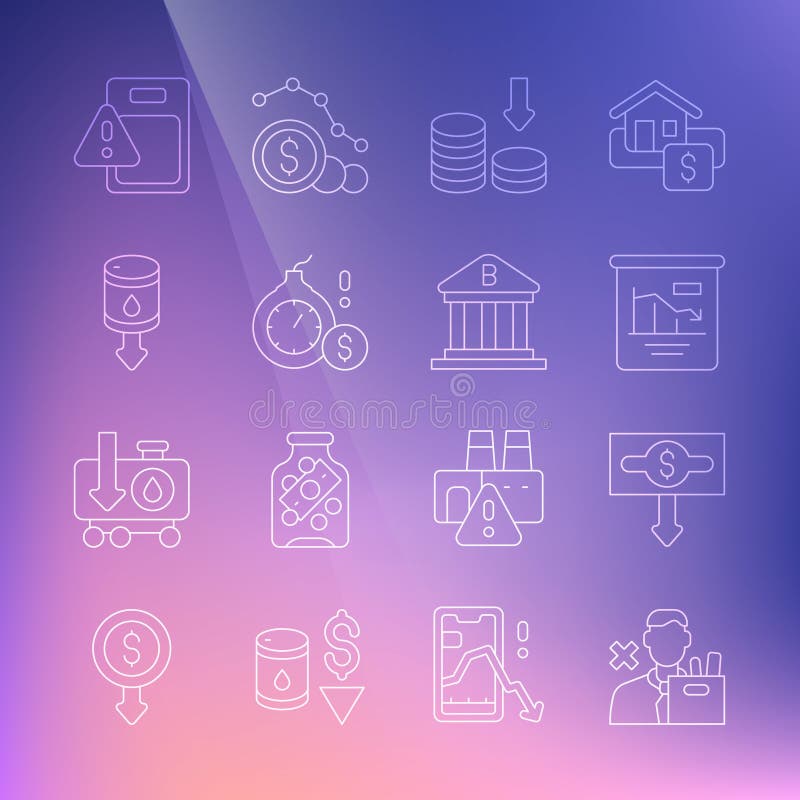 dreamstime