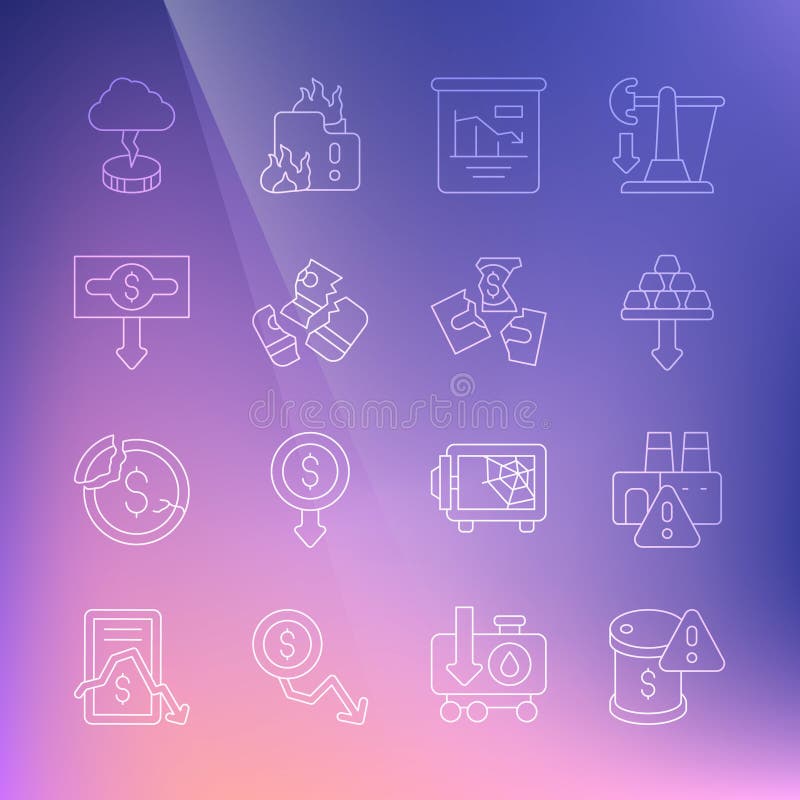 dreamstime