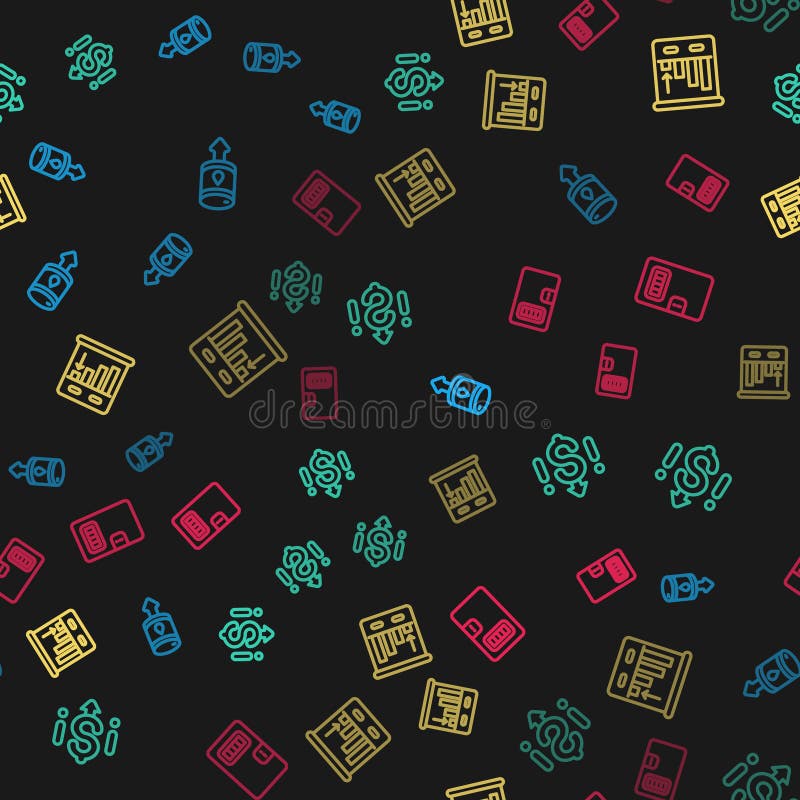 dreamstime