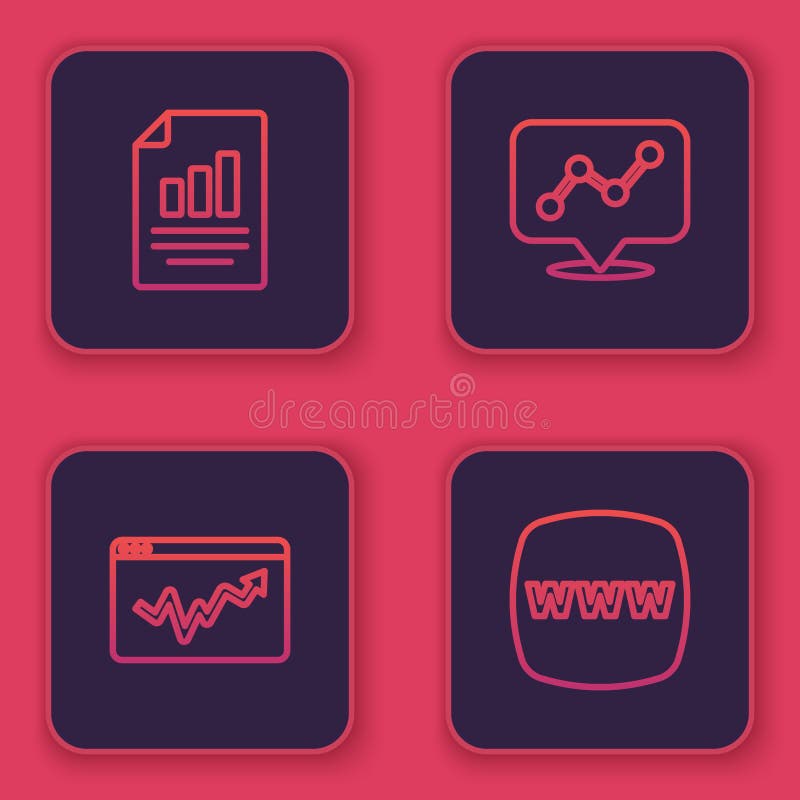 dreamstime

WWW