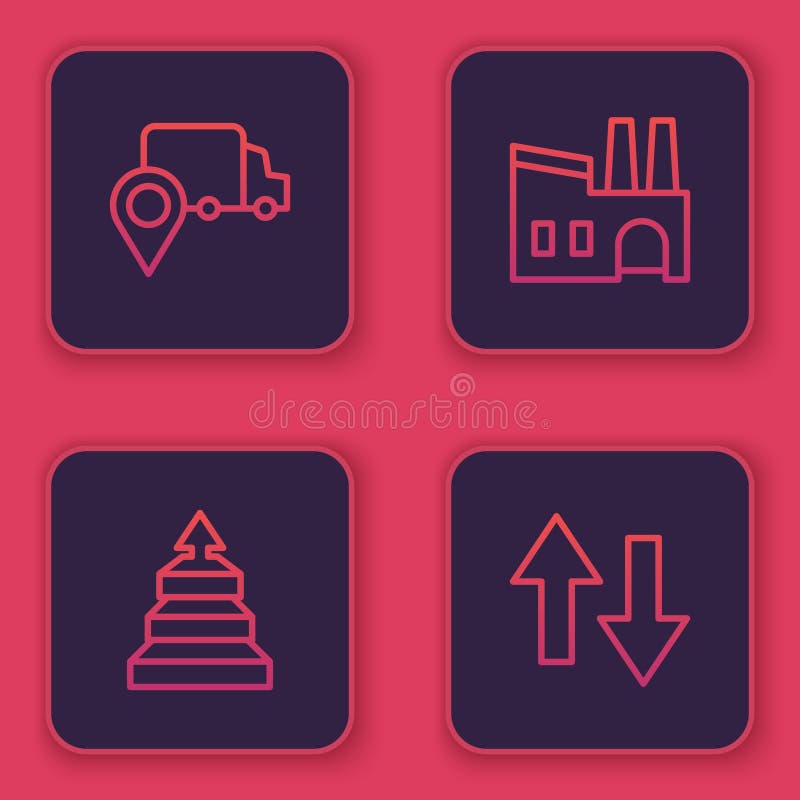 dreamstime